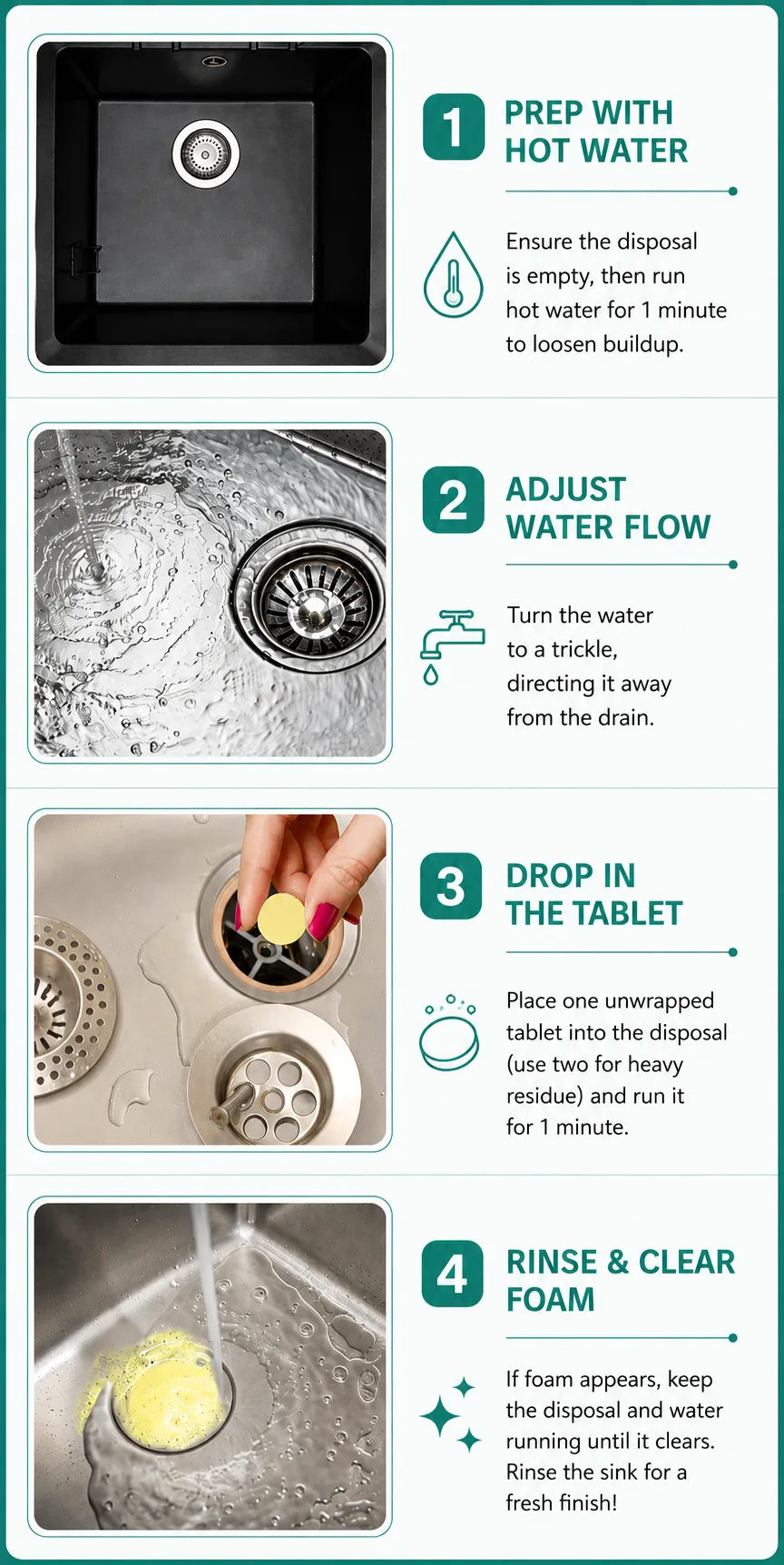 1

PREP WITH HOT WATER

Ensure the disposal is empty, then run hot water for 1 minute to loosen buildup.

2

ADJUST WATER FLOW

Turn the water to a trickle, directing it away from the drain.

3

DROP IN THE TABLET

Place one unwrapped tablet into the disposal (use two for heavy residue) and run it for 1 minute.

4

RINSE & CLEAR FOAM

If foam appears, keep the disposal and water running until it clears. Rinse the sink for a fresh finish!